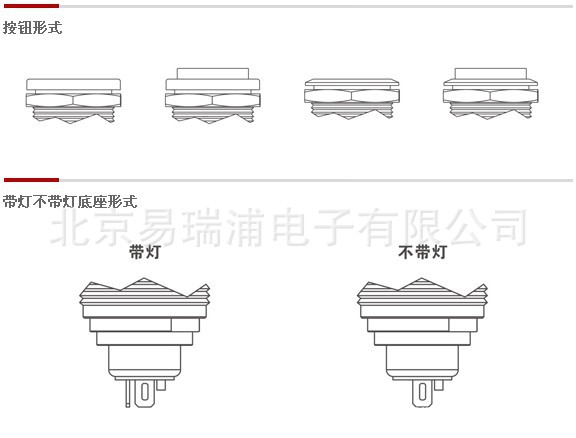 按钮形式

带灯不带灯底座形式

北京易瑞浦电子有限公司

带灯

不带灯