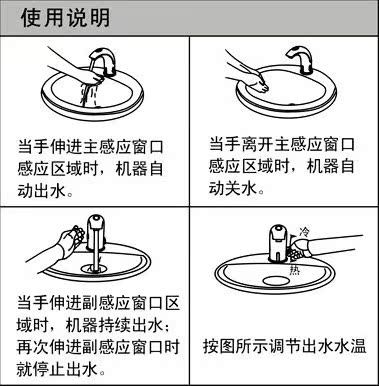 使用说明

当手伸进主感应窗口感应区域时，机器自动出水。

当手离开主感应窗口感应区域时，机器自动关水。

当手伸进副感应窗口区域时，机器持续出水；再次伸进副感应窗口时就停止出水。

冷
热

按图所示调节出水水温