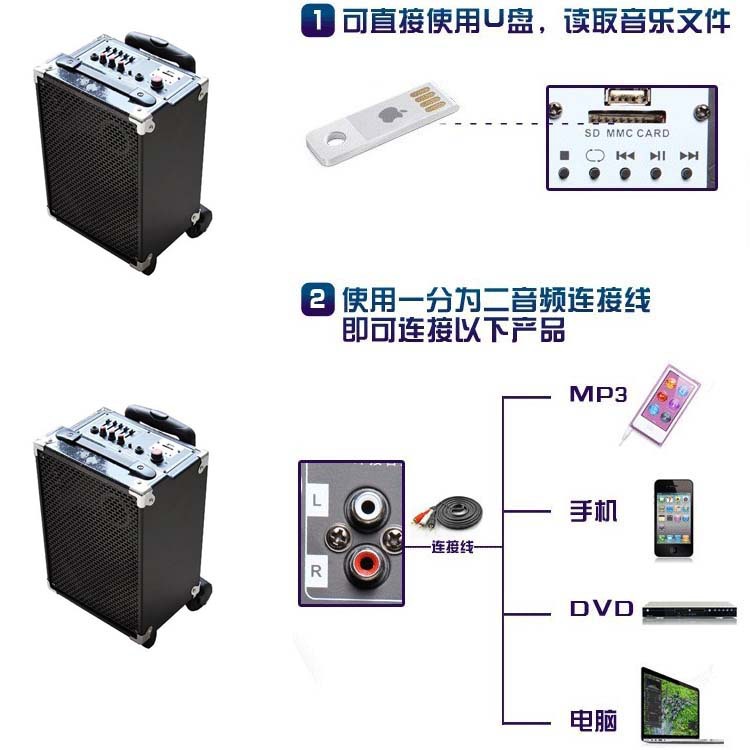 1 可直接使用U盘，读取音乐文件

SD MMC CARD

2 使用一分为二音频连接线
即可连接以下产品

L
R
连接线

MP3
手机
DVD
电脑