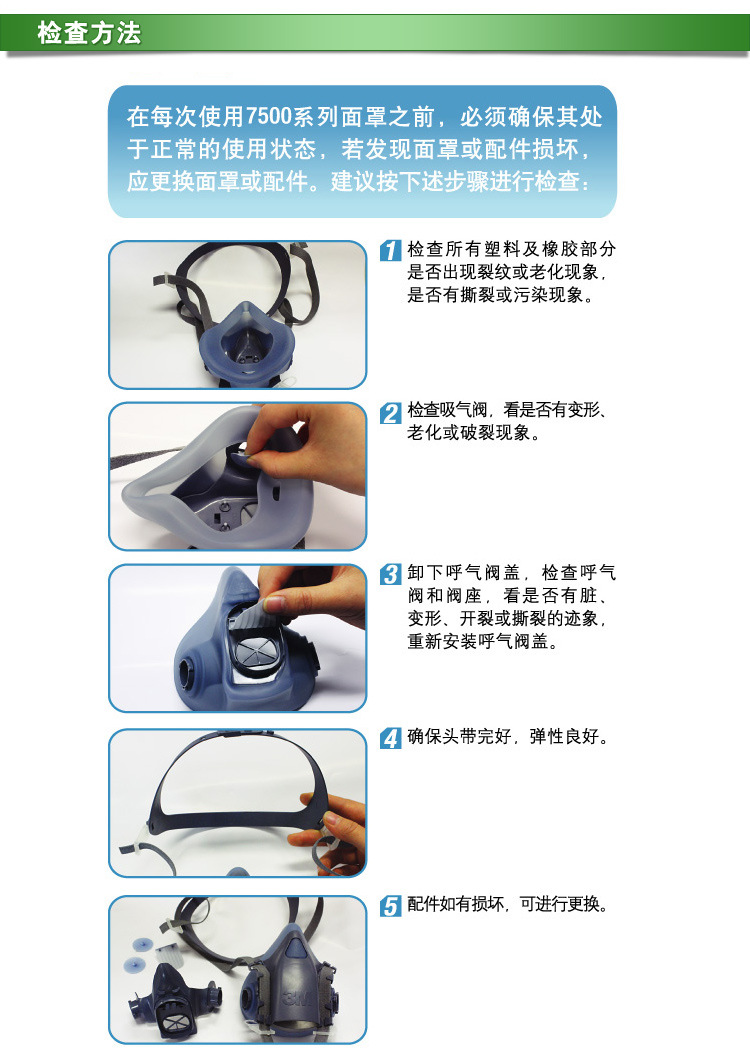 检查方法

在每次使用7500系列面罩之前，必须确保其处于正常的使用状态，若发现面罩或配件损坏，应更换面罩或配件。建议按下述步骤进行检查：

1 检查所有塑料及橡胶部分是否出现裂纹或老化现象，是否有撕裂或污染现象。

2 检查吸气阀，看是否有变形、老化或破裂现象。

3 卸下呼气阀盖，检查呼气阀和阀座，看是否有脏、变形、开裂或撕裂的迹象，重新安装呼气阀盖。

4 确保头带完好，弹性良好。

5 配件如有损坏，可进行更换。

3M