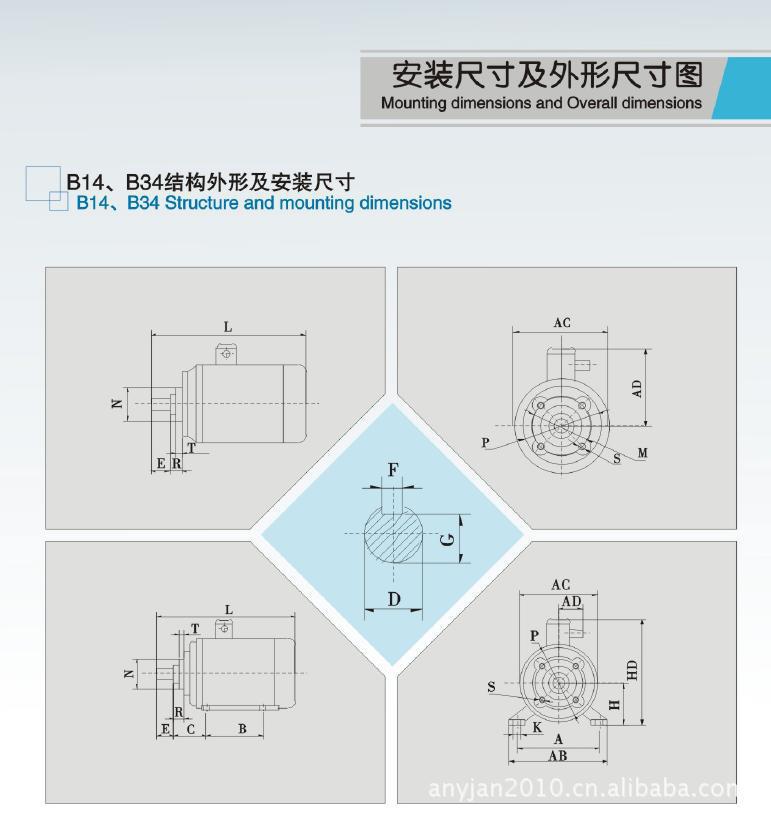 安装尺寸及外形尺寸图
Mounting dimensions and Overall dimensions

B14、B34结构外形及安装尺寸
B14、B34 Structure and mounting dimensions

L
N
T
E R

AC
AD
P
S
M

F
G
D

L
T
N
R
E C B

AC
AD
P
S
HD
H
K
A
AB

anyjan2010.cn.alibaba.com