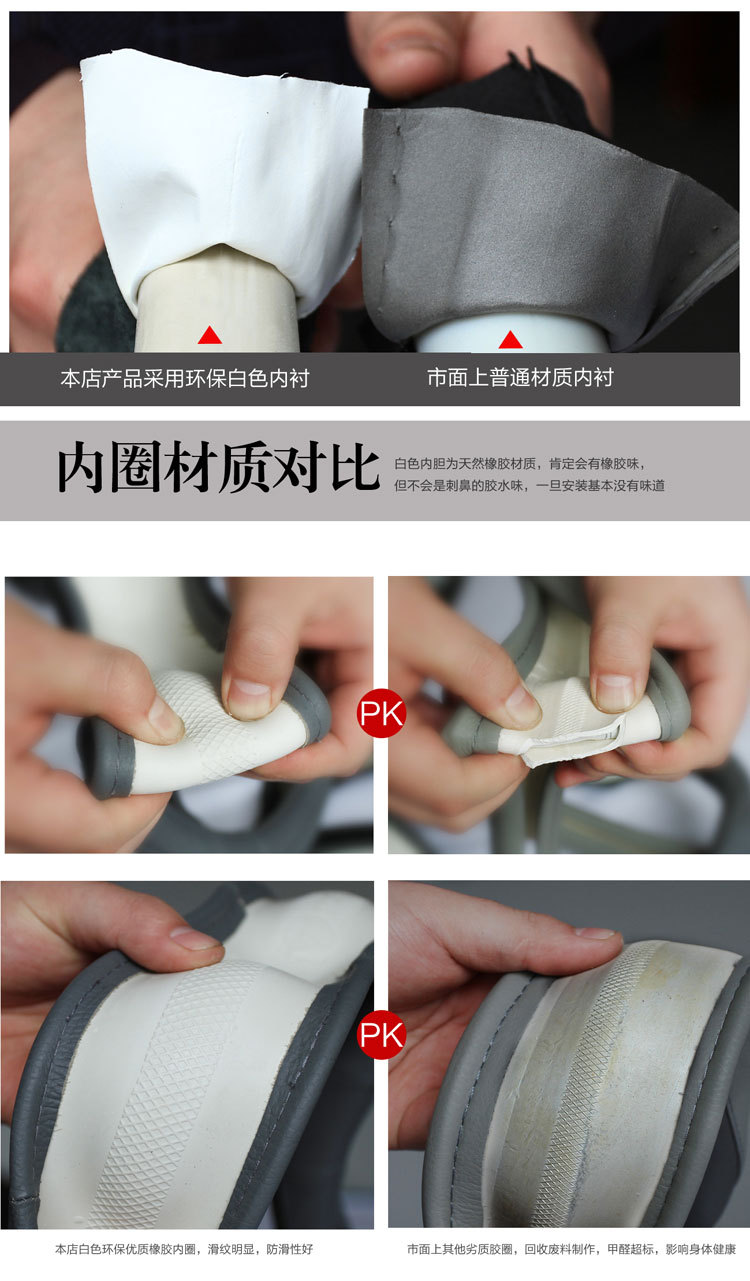 本店产品采用环保白色内衬

市面上普通材质内衬

内圈材质对比

白色内胆为天然橡胶材质，肯定会有橡胶味，但不会是刺鼻的胶水味，一旦安装基本没有味道

PK

PK

本店白色环保优质橡胶内圈，滑纹明显，防滑性好

市面上其他劣质胶圈，回收废料制作，甲醛超标，影响身体健康