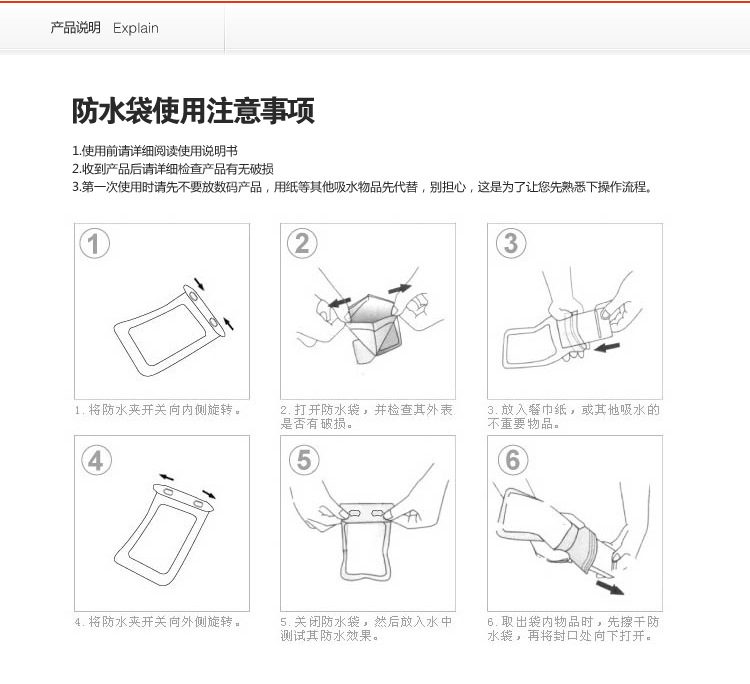 产品说明 Explain

防水袋使用注意事项

1.使用前请详细阅读使用说明书
2.收到产品后请详细检查产品有无破损
3.第一次使用时请先不要放数码产品，用纸等其他吸水物品先代替，别担心，这是为了让您先熟悉下操作流程。

1

1. 将防水夹开关向内侧旋转。

2

2. 打开防水袋，并检查其外表是否有破损。

3

3. 放入餐巾纸，或其他吸水的不重要物品。

4

4. 将防水夹开关向外侧旋转。

5

5. 关闭防水袋，然后放入水中测试其防水效果。

6

6. 取出袋内物品时，先擦干防水袋，再将封口处向下打开。