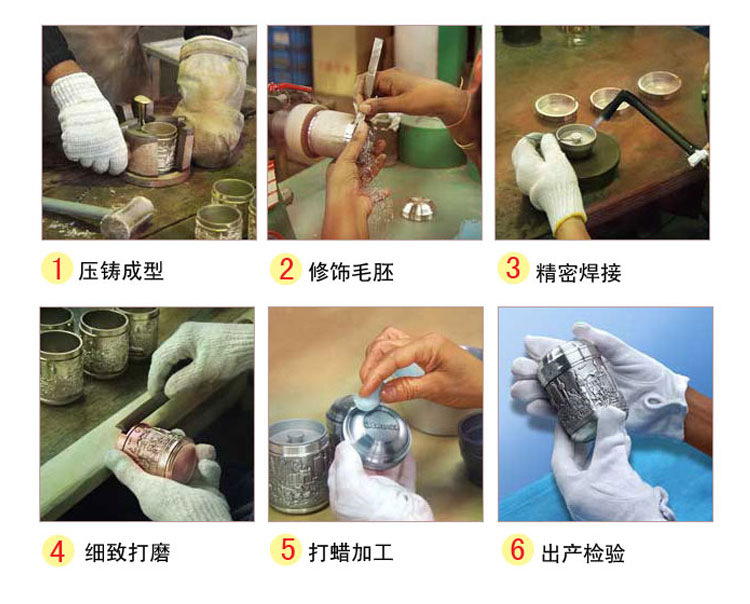 1 压铸成型

2 修饰毛胚

3 精密焊接

4 细致打磨

5 打蜡加工

6 出产检验