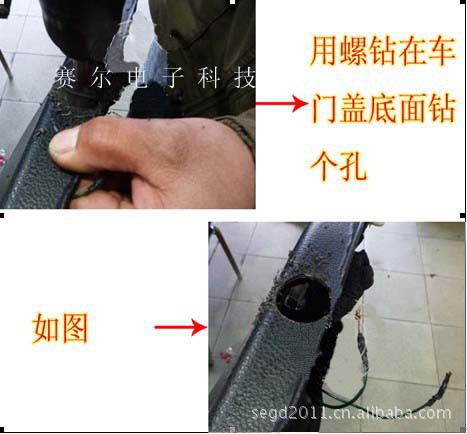 赛尔电子科技

用螺钻在车门盖底面钻个孔

如图

segd2011.cn.alibaba.com