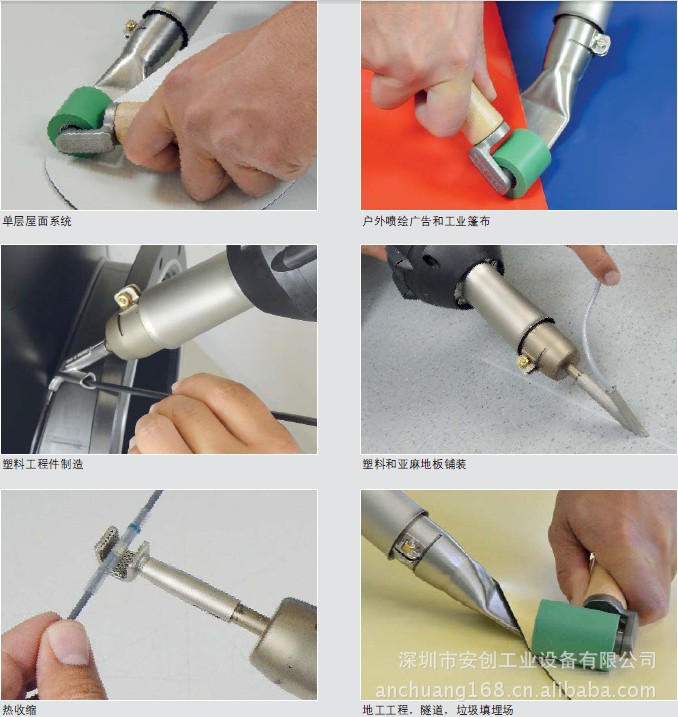 单层屋面系统

户外喷绘广告和工业篷布

塑料工程件制造

塑料和亚麻地板铺装

热收缩

深圳市安创工业设备有限公司
anchuang168.cn.alibaba.com

地工工程，隧道，垃圾填埋场