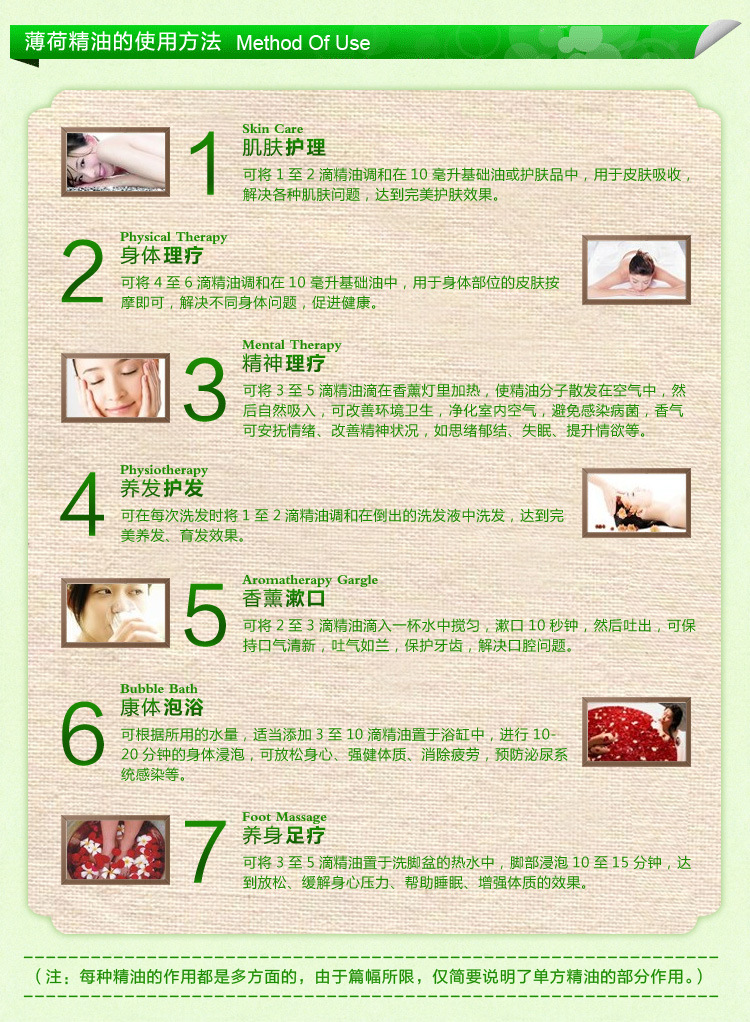 薄荷精油的使用方法 Method Of Use

1
Skin Care
肌肤护理
可将 1 至 2 滴精油调和在 10 毫升基础油或护肤品中，用于皮肤吸收，解决各种肌肤问题，达到完美护肤效果。

2
Physical Therapy
身体理疗
可将 4 至 6 滴精油调和在 10 毫升基础油中，用于身体部位的皮肤按摩即可，解决不同身体问题，促进健康。

3
Mental Therapy
精神理疗
可将 3 至 5 滴精油滴在香薰灯里加热，使精油分子散发在空气中，然后自然吸入，可改善环境卫生，净化室内空气，避免感染病菌，香气可安抚情绪、改善精神状况，如思绪郁结、失眠、提升情欲等。

4
Physiotherapy
养发护发
可在每次洗发时将 1 至 2 滴精油调和在倒出的洗发液中洗发，达到完美养发、育发效果。

5
Aromatherapy Gargle
香薰漱口
可将 2 至 3 滴精油滴入一杯水中搅匀，漱口 10 秒钟，然后吐出，可保持口气清新，吐气如兰，保护牙齿，解决口腔问题。

6
Bubble Bath
康体泡浴
可根据所用的水量，适当添加 3 至 10 滴精油置于浴缸中，进行 10-20 分钟的身体浸泡，可放松身心、强健体质、消除疲劳，预防泌尿系统感染等。

7
Foot Massage
养身足疗
可将 3 至 5 滴精油置于洗脚盆的热水中，脚部浸泡 10 至 15 分钟，达到放松、缓解身心压力、帮助睡眠、增强体质的效果。

（注：每种精油的作用都是多方面的，由于篇幅所限，仅简要说明了单方精油的部分作用。）