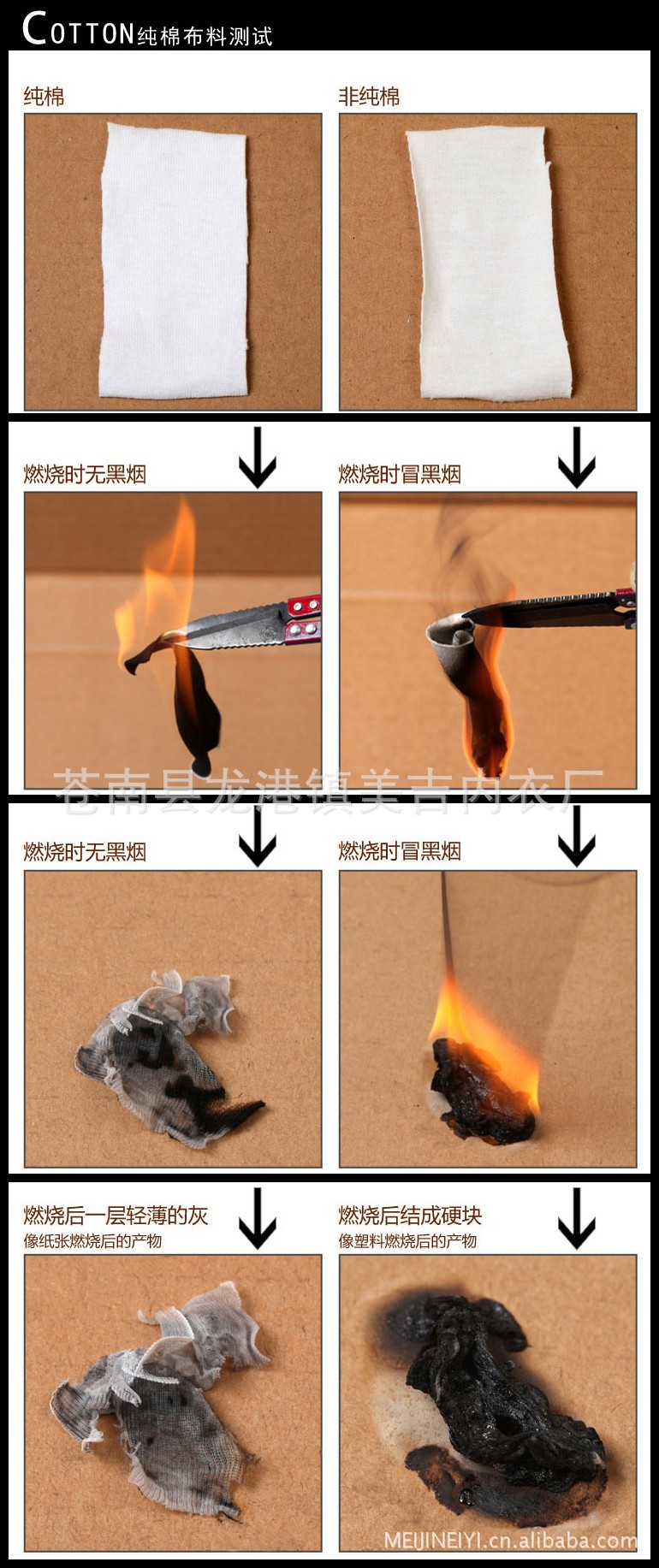 COTTON纯棉布料测试

纯棉

非纯棉

燃烧时无黑烟

燃烧时冒黑烟

苍南县龙港镇美吉内衣厂

燃烧时无黑烟

燃烧时冒黑烟

燃烧后一层轻薄的灰
像纸张燃烧后的产物

燃烧后结成硬块
像塑料燃烧后的产物

MEIJINEIYI.cn.alibaba.com