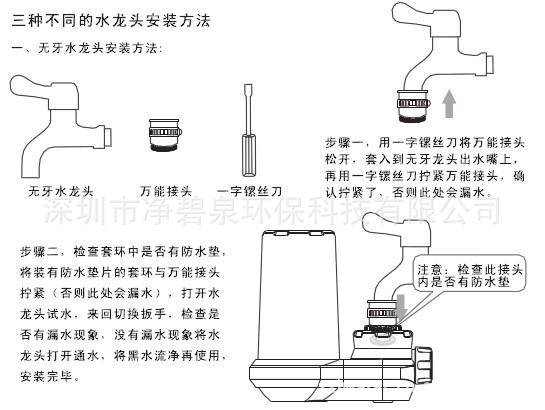 三种不同的水龙头安装方法

一、无牙水龙头安装方法：

无牙水龙头

万能接头

一字镙丝刀

步骤一，用一字镙丝刀将万能接头松开，套入到无牙龙头出水嘴上，再用一字镙丝刀拧紧万能接头，确认拧紧了，否则此处会漏水。

深圳市净碧泉环保科技有限公司

步骤二，检查套环中是否有防水垫，将装有防水垫片的套环与万能接头拧紧（否则此处会漏水），打开水龙头试水，来回切换扳手，检查是否有漏水现象，没有漏水现象将水龙头打开通水，将黑水流净再使用，安装完毕。

注意：检查此接头内是否有防水垫