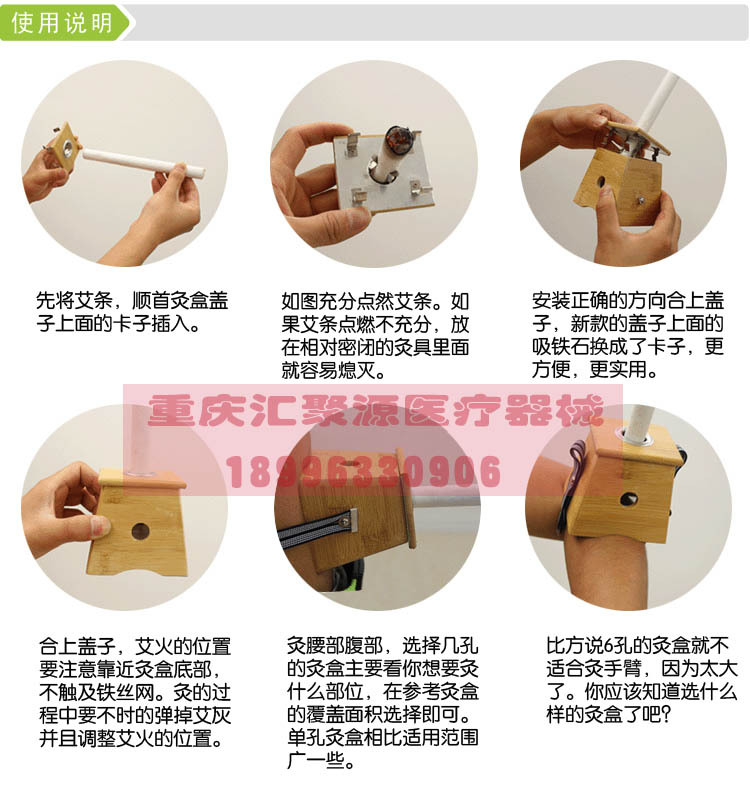 使用说明

先将艾条，顺首灸盒盖子上面的卡子插入。

如图充分点然艾条。如果艾条点燃不充分，放在相对密闭的灸具里面就容易熄灭。

安装正确的方向合上盖子，新款的盖子上面的吸铁石换成了卡子，更方便，更实用。

重庆汇聚源医疗器械
18996330906

合上盖子，艾火的位置要注意靠近灸盒底部，不触及铁丝网。灸的过程中要不时的弹掉艾灰并且调整艾火的位置。

灸腰部腹部，选择几孔的灸盒主要看你想要灸什么部位，在参考灸盒的覆盖面积选择即可。单孔灸盒相比适用范围广一些。

比方说6孔的灸盒就不适合灸手臂，因为太大了。你应该知道选什么样的灸盒了吧?