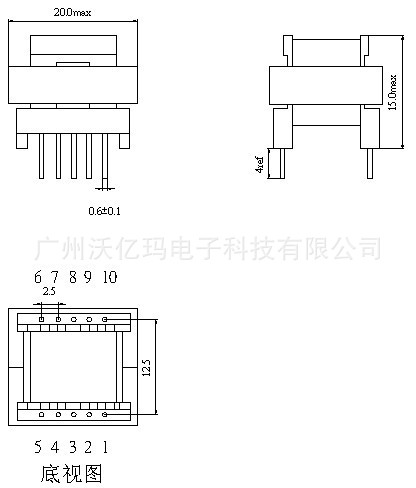 20.0max

15.0max

4ref

0.6±0.1

广州沃亿玛电子科技有限公司

6 7 8 9 10

2.5

12.5

5 4 3 2 1

底视图