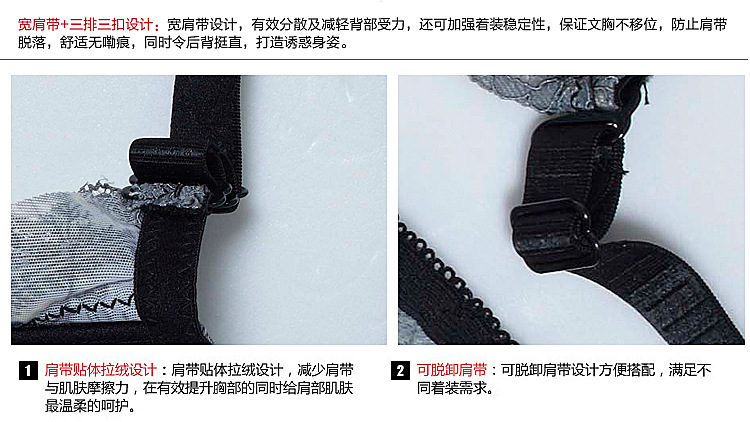 宽肩带+三排三扣设计：宽肩带设计，有效分散及减轻背部受力，还可加强着装稳定性，保证文胸不移位，防止肩带脱落，舒适无嘞痕，同时令后背挺直，打造诱惑身姿。

1 肩带贴体拉绒设计：肩带贴体拉绒设计，减少肩带与肌肤摩擦力，在有效提升胸部的同时给肩部肌肤最温柔的呵护。

2 可脱卸肩带：可脱卸肩带设计方便搭配，满足不同着装需求。