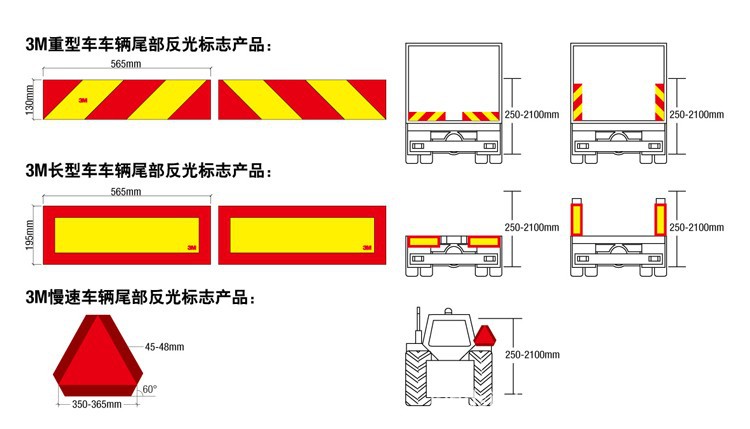 3M重型车车辆尾部反光标志产品：

565mm

130mm

3M

250-2100mm

250-2100mm

3M长型车车辆尾部反光标志产品：

565mm

195mm

3M

3M

250-2100mm

250-2100mm

3M慢速车辆尾部反光标志产品：

45-48mm

60°

350-365mm

250-2100mm