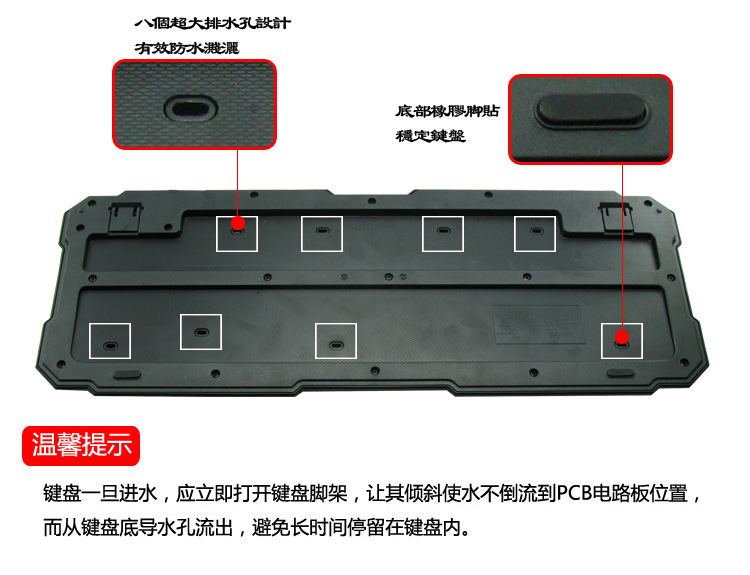 八個超大排水孔設計
有效防水濺灑

底部橡膠脚貼
穩定鍵盤

温馨提示

键盘一旦进水，应立即打开键盘脚架，让其倾斜使水不倒流到PCB电路板位置，而从键盘底导水孔流出，避免长时间停留在键盘内。