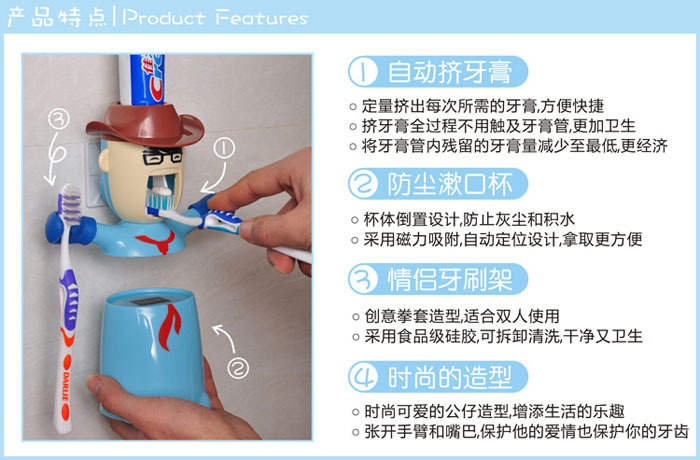 产品特点 | Product Features

③

①

②

DARLIE

① 自动挤牙膏

○ 定量挤出每次所需的牙膏,方便快捷
○ 挤牙膏全过程不用触及牙膏管,更加卫生
○ 将牙膏管内残留的牙膏量减少至最低,更经济

② 防尘漱口杯

○ 杯体倒置设计,防止灰尘和积水
○ 采用磁力吸附,自动定位设计,拿取更方便

③ 情侣牙刷架

○ 创意拳套造型,适合双人使用
○ 采用食品级硅胶,可拆卸清洗,干净又卫生

④ 时尚的造型

○ 时尚可爱的公仔造型,增添生活的乐趣
○ 张开手臂和嘴巴,保护他的爱情也保护你的牙齿