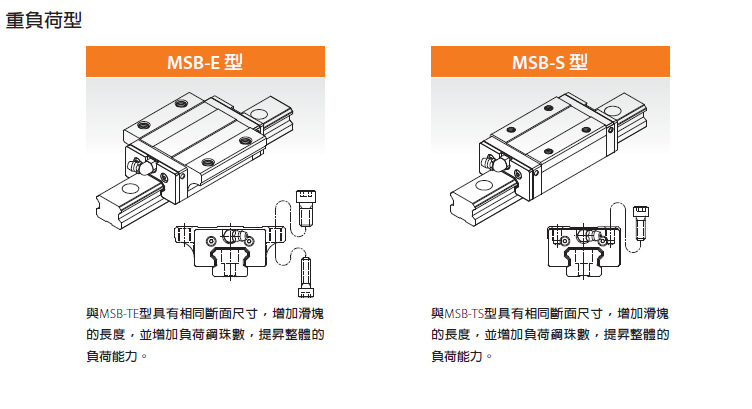 重負荷型

MSB-E 型

與MSB-TE型具有相同斷面尺寸，增加滑塊的長度，並增加負荷鋼珠數，提昇整體的負荷能力。

MSB-S 型

與MSB-TS型具有相同斷面尺寸，增加滑塊的長度，並增加負荷鋼珠數，提昇整體的負荷能力。