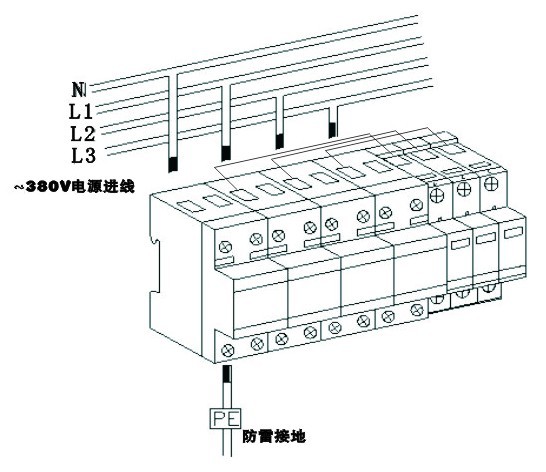 N
L1
L2
L3
~380V电源进线
PE
防雷接地