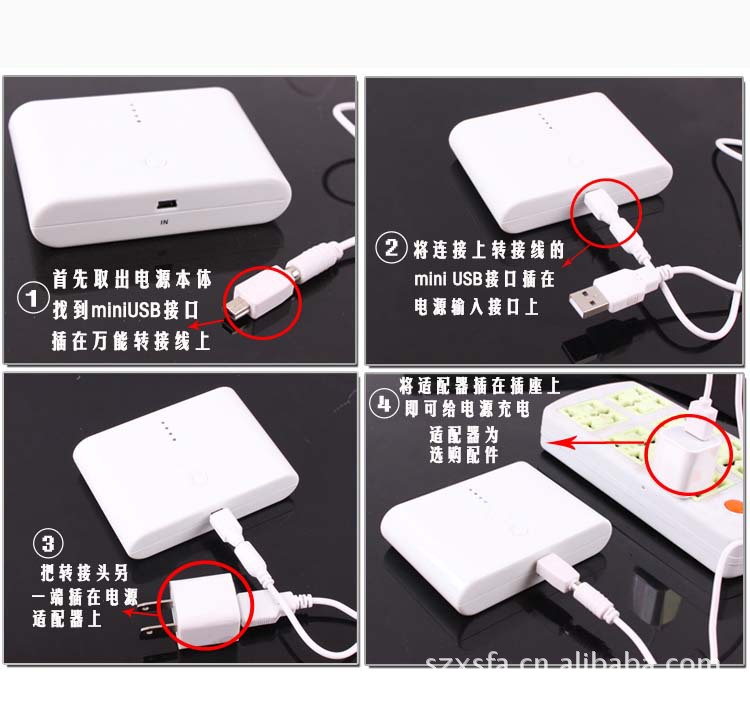 IN

① 首先取出电源本体
找到miniUSB接口
插在万能转接线上

② 将连接上转接线的
mini USB接口插在
电源输入接口上

③ 把转接头另
一端插在电源
适配器上

④ 将适配器插在插座上
即可给电源充电
适配器为
选购配件

szxsfa.cn.alibaba.com