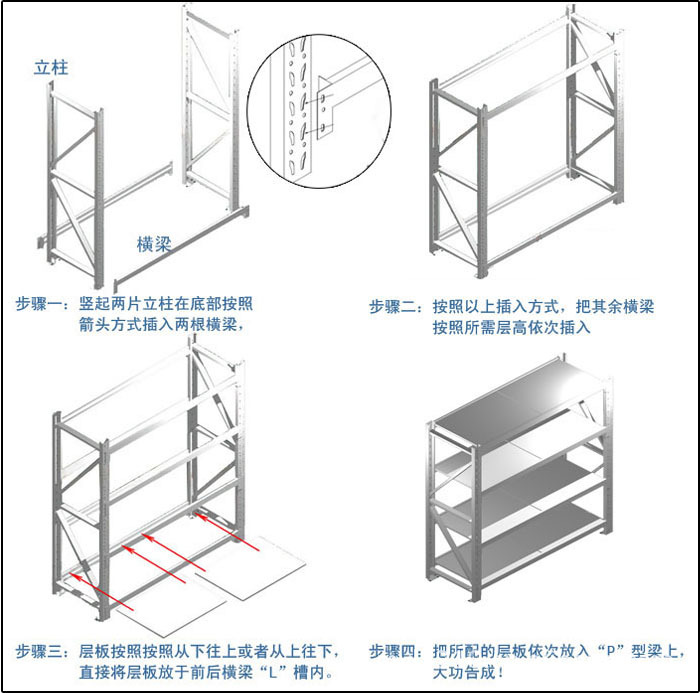 立柱

横梁

步骤一：竖起两片立柱在底部按照箭头方式插入两根横梁，

步骤二：按照以上插入方式，把其余横梁按照所需层高依次插入

步骤三：层板按照按照从下往上或者从上往下，直接将层板放于前后横梁“L”槽内。

步骤四：把所配的层板依次放入“P”型梁上，大功告成！