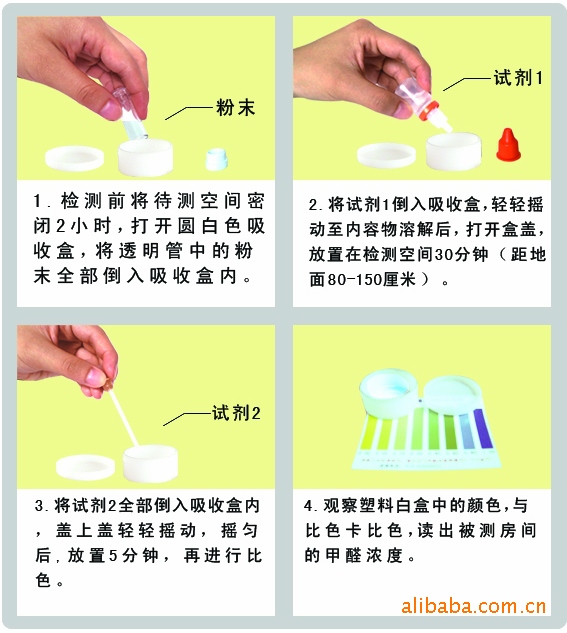 粉末

1. 检测前将待测空间密闭2小时，打开圆白色吸收盒，将透明管中的粉末全部倒入吸收盒内。

试剂1

2. 将试剂1倒入吸收盒，轻轻摇动至内容物溶解后，打开盒盖，放置在检测空间30分钟（距地面80-150厘米）。

试剂2

3. 将试剂2全部倒入吸收盒内，盖上盖轻轻摇动，摇匀后，放置5分钟，再进行比色。

4. 观察塑料白盒中的颜色，与比色卡比色，读出被测房间的甲醛浓度。

alibaba.com.cn