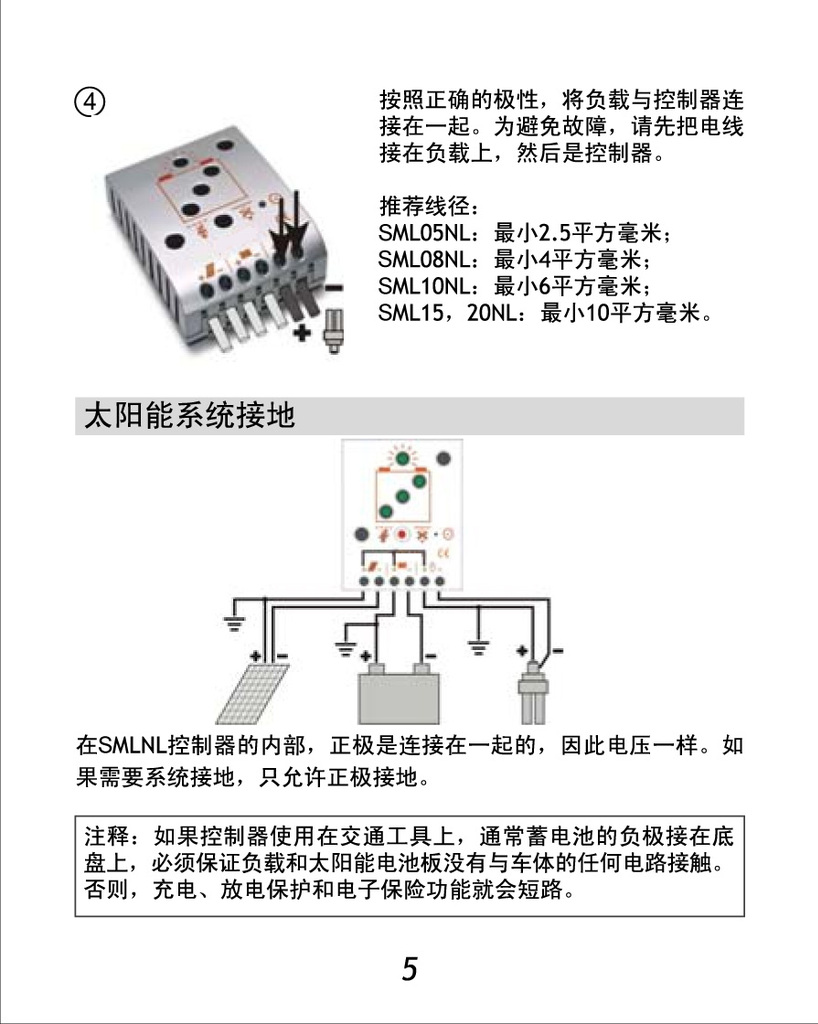 ④

按照正确的极性，将负载与控制器连接在一起。为避免故障，请先把电线接在负载上，然后是控制器。

推荐线径：
SML05NL：最小2.5平方毫米；
SML08NL：最小4平方毫米；
SML10NL：最小6平方毫米；
SML15，20NL：最小10平方毫米。

太阳能系统接地

在SMLNL控制器的内部，正极是连接在一起的，因此电压一样。如果需要系统接地，只允许正极接地。

注释：如果控制器使用在交通工具上，通常蓄电池的负极接在底盘上，必须保证负载和太阳能电池板没有与车体的任何电路接触。否则，充电、放电保护和电子保险功能就会短路。

5