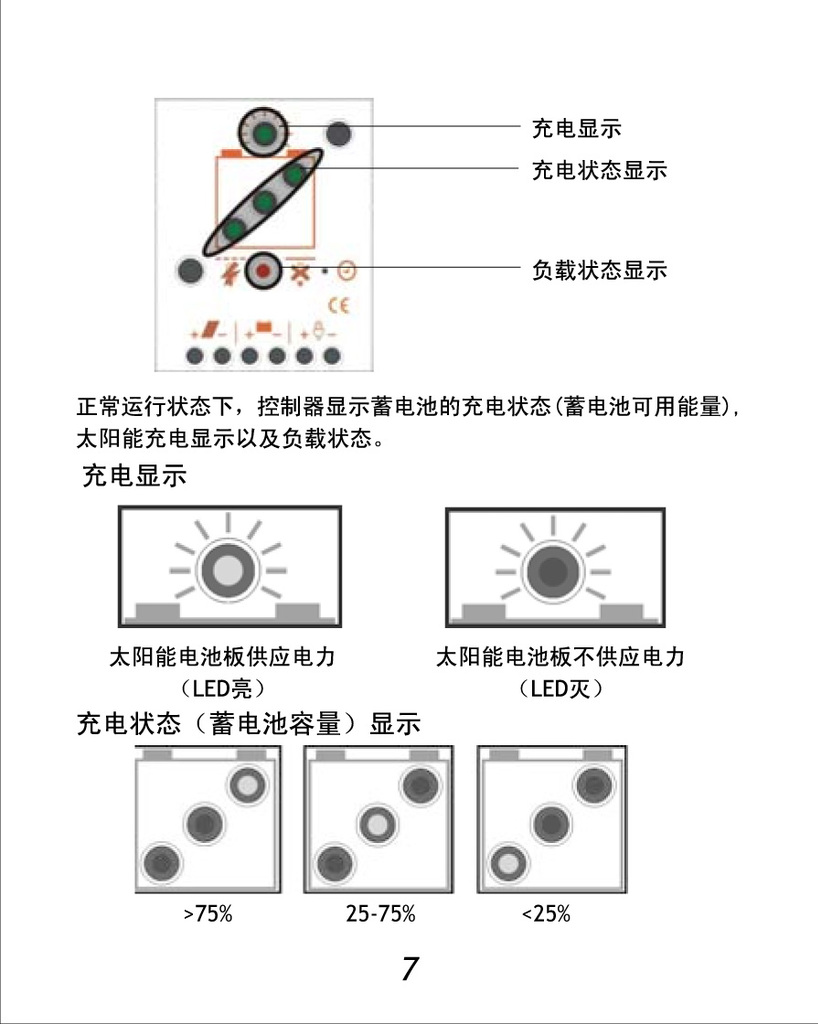 充电显示

充电状态显示

负载状态显示

CE

正常运行状态下，控制器显示蓄电池的充电状态(蓄电池可用能量)，太阳能充电显示以及负载状态。

充电显示

太阳能电池板供应电力
（LED亮）

太阳能电池板不供应电力
（LED灭）

充电状态（蓄电池容量）显示

>75%

25-75%

<25%

7