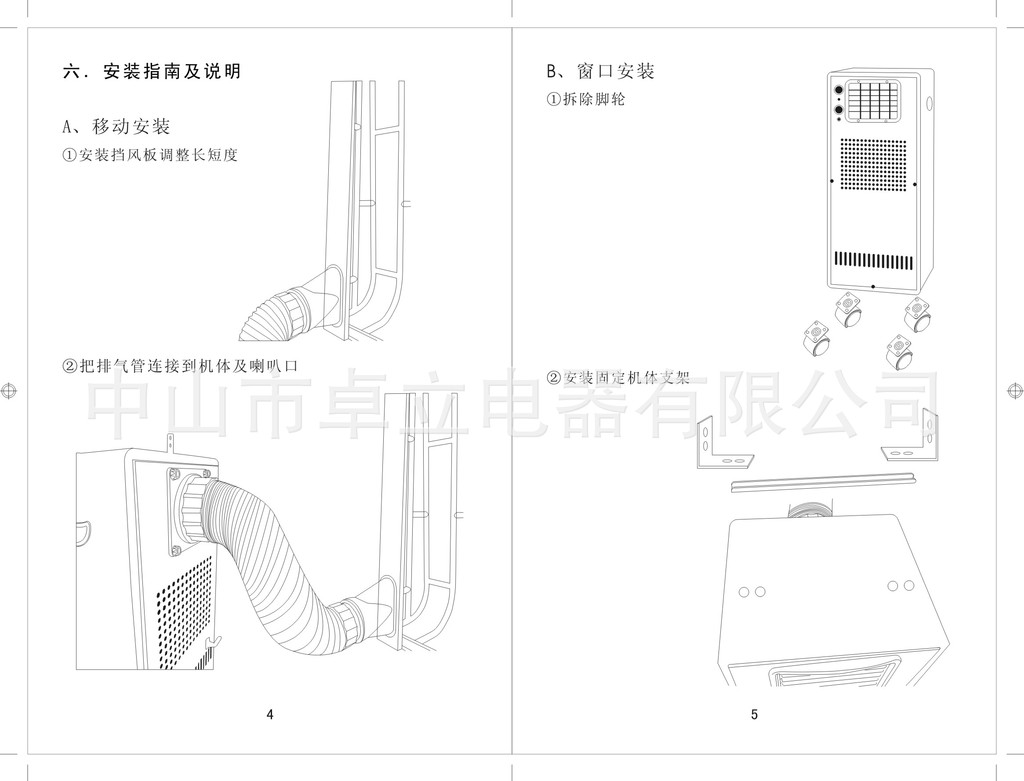 六．安装指南及说明

A、移动安装

①安装挡风板调整长短度

②把排气管连接到机体及喇叭口

4

B、窗口安装

①拆除脚轮

②安装固定机体支架

5

中山市卓立电器有限公司