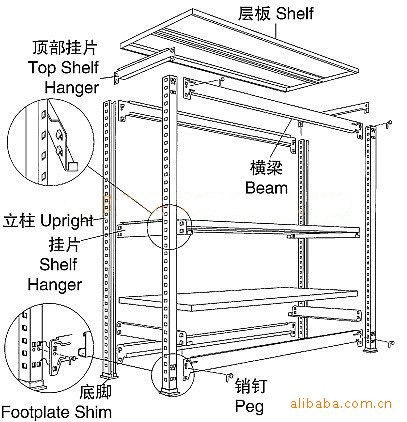 层板 Shelf

顶部挂片
Top Shelf
Hanger

横梁
Beam

立柱 Upright

挂片
Shelf
Hanger

底脚
Footplate Shim

销钉
Peg

alibaba.com.cn