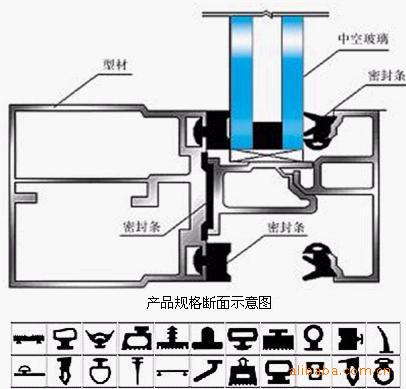 中空玻璃

型材

密封条

密封条

密封条

产品规格断面示意图

alibaba.com.cn