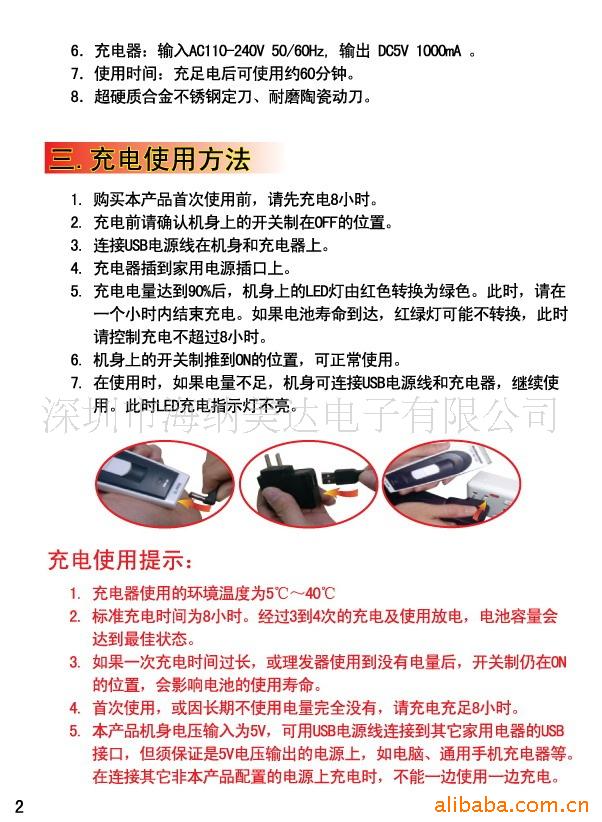 6. 充电器：输入AC110-240V 50/60Hz，输出 DC5V 1000mA 。
7. 使用时间：充足电后可使用约60分钟。
8. 超硬质合金不锈钢定刀、耐磨陶瓷动刀。

三. 充电使用方法

1. 购买本产品首次使用前，请先充电8小时。
2. 充电前请确认机身上的开关制在OFF的位置。
3. 连接USB电源线在机身和充电器上。
4. 充电器插到家用电源插口上。
5. 充电电量达到90%后，机身上的LED灯由红色转换为绿色。此时，请在一个小时内结束充电。如果电池寿命到达，红绿灯可能不转换，此时请控制充电不超过8小时。
6. 机身上的开关制推到ON的位置，可正常使用。
7. 在使用时，如果电量不足，机身可连接USB电源线和充电器，继续使用。此时LED充电指示灯不亮。

深圳市海纳美达电子有限公司

充电使用提示：

1. 充电器使用的环境温度为5℃～40℃
2. 标准充电时间为8小时。经过3到4次的充电及使用放电，电池容量会达到最佳状态。
3. 如果一次充电时间过长，或理发器使用到没有电量后，开关制仍在ON的位置，会影响电池的使用寿命。
4. 首次使用，或因长期不使用电量完全没有，请充电充足8小时。
5. 本产品机身电压输入为5V，可用USB电源线连接到其它家用电器的USB接口，但须保证是5V电压输出的电源上，如电脑、通用手机充电器等。在连接其它非本产品配置的电源上充电时，不能一边使用一边充电。

2

alibaba.com.cn